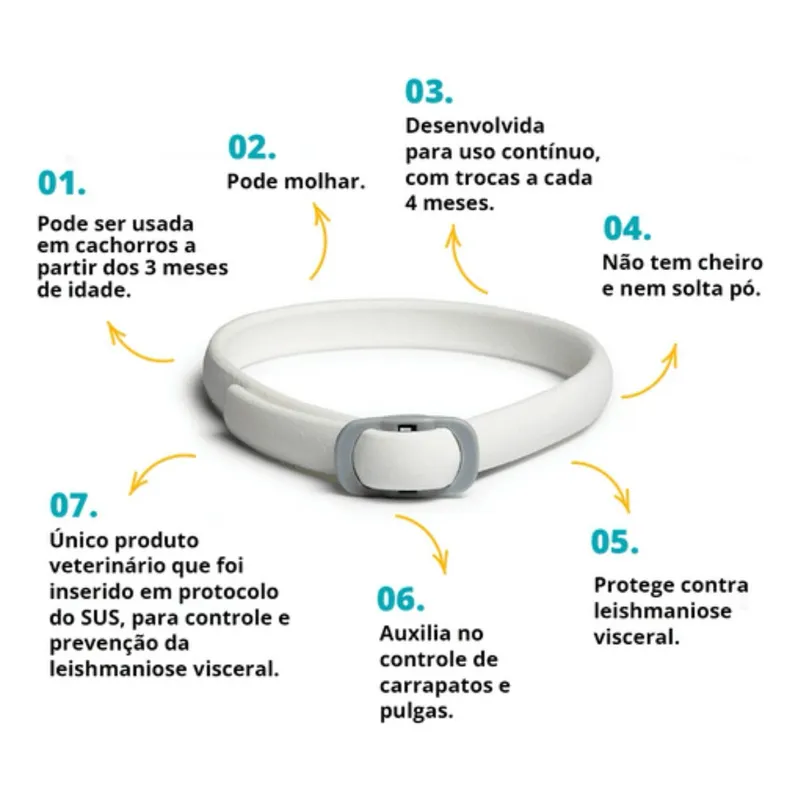 01.
Pode ser usada em cachorros a partir dos 3 meses de idade.

02.
Pode molhar.

03.
Desenvolvida para uso contínuo, com trocas a cada 4 meses.

04.
Não tem cheiro e nem solta pó.

05.
Protege contra leishmaniose visceral.

06.
Auxilia no controle de carrapatos e pulgas.

07.
Único produto veterinário que foi inserido em protocolo do SUS, para controle e prevenção da leishmaniose visceral.